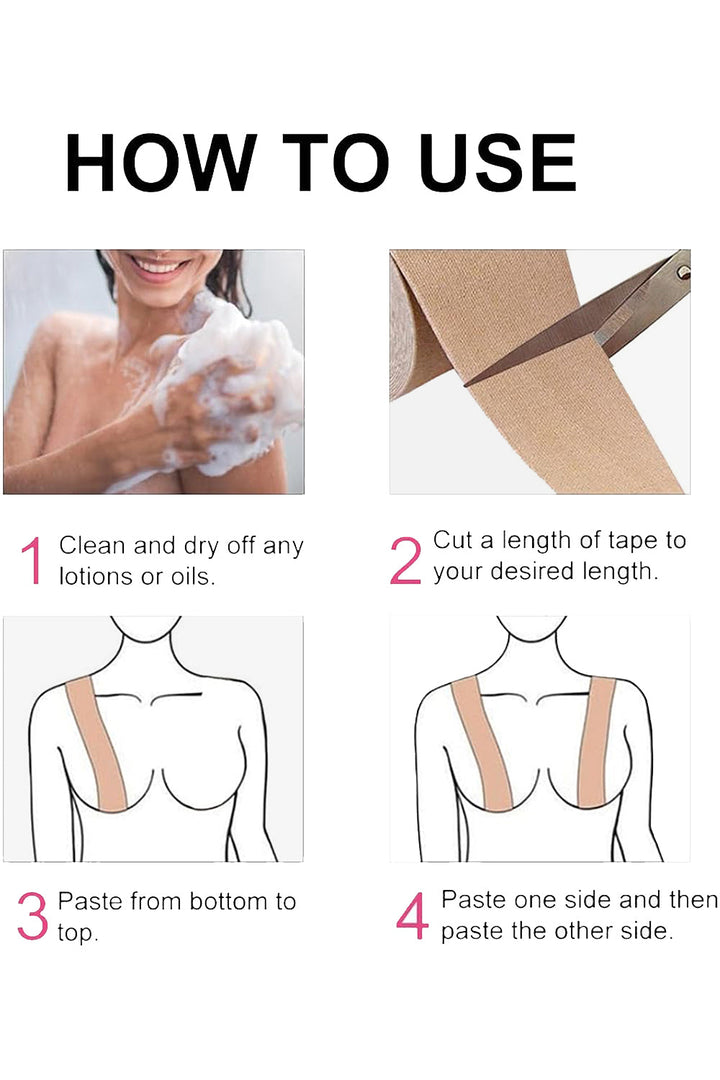 HOW TO USE

1 Clean and dry off any lotions or oils.

2 Cut a length of tape to your desired length.

3 Paste from bottom to top.

4 Paste one side and then paste the other side.